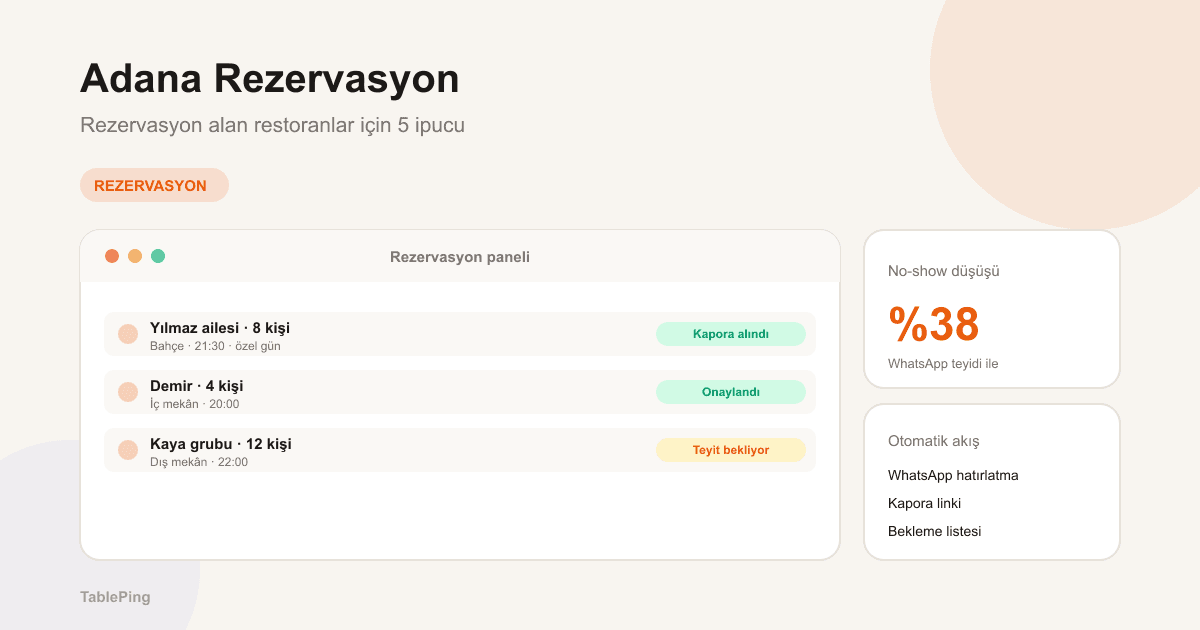 Adana Rezervasyon

Rezervasyon alan restoranlar için 5 ipucu

REZERVASYON

Rezervasyon paneli

Yılmaz ailesi · 8 kişi
Bahçe · 21:30 · özel gün
Kapora alındı

Demir · 4 kişi
İç mekân · 20:00
Onaylandı

Kaya grubu · 12 kişi
Dış mekân · 22:00
Teyit bekliyor

No-show düşüşü

%38

WhatsApp teyidi ile

Otomatik akış

WhatsApp hatırlatma

Kapora linki

Bekleme listesi

TablePing