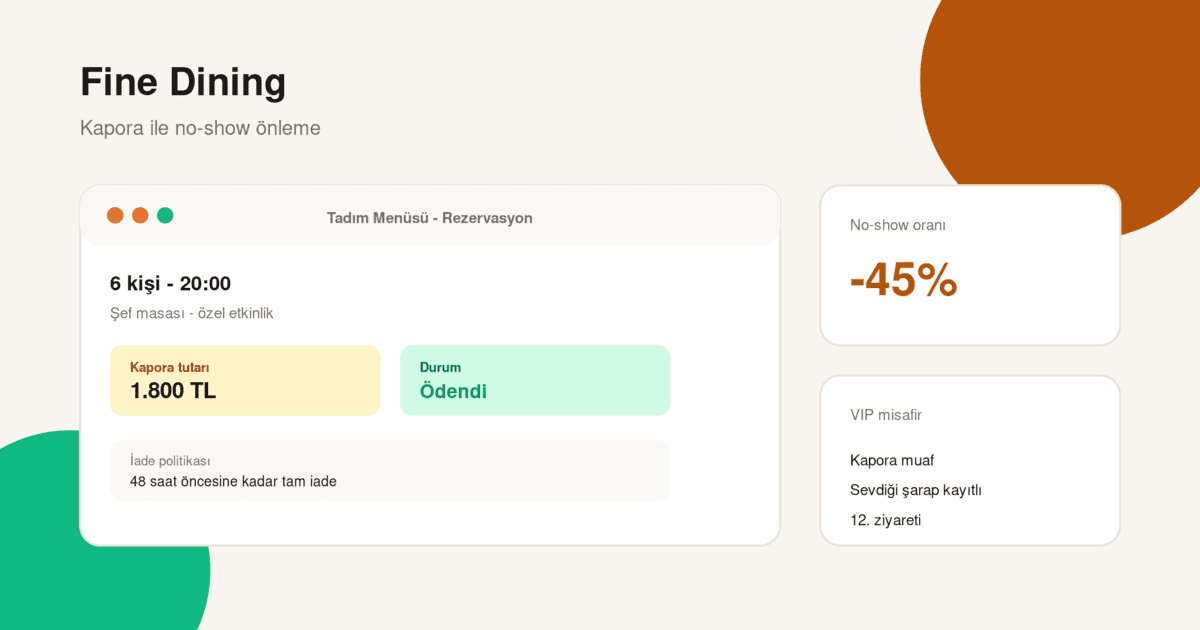 Fine Dining

Kapora ile no-show önleme

Tadım Menüsü - Rezervasyon

6 kişi - 20:00

Şef masası - özel etkinlik

Kapora tutarı
1.800 TL

Durum
Ödendi

İade politikası
48 saat öncesine kadar tam iade

No-show oranı

-45%

VIP misafir

Kapora muaf

Sevdiği şarap kayıtlı

12. ziyareti